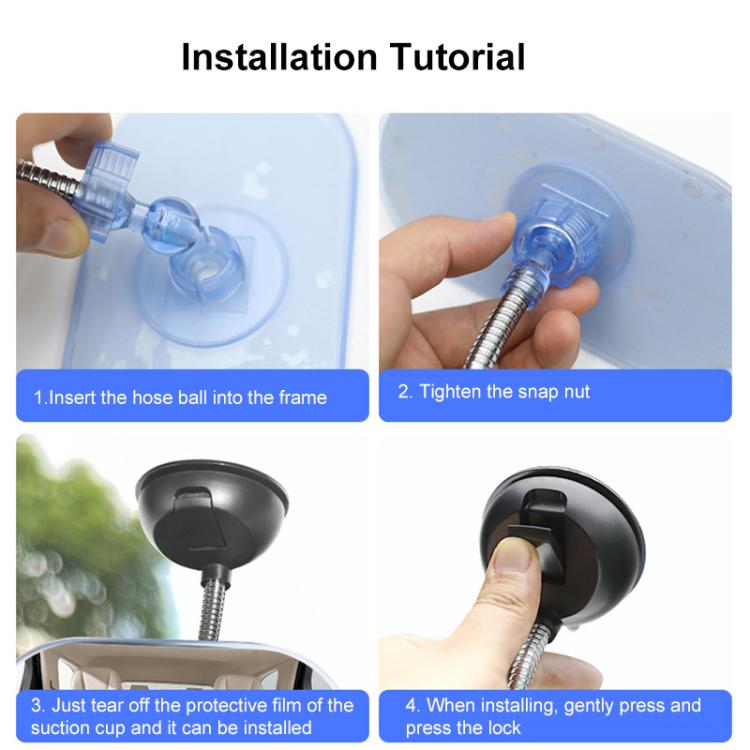 Installation Tutorial

1.Insert the hose ball into the frame

2. Tighten the snap nut

3. Just tear off the protective film of the suction cup and it can be installed

4. When installing, gently press and press the lock