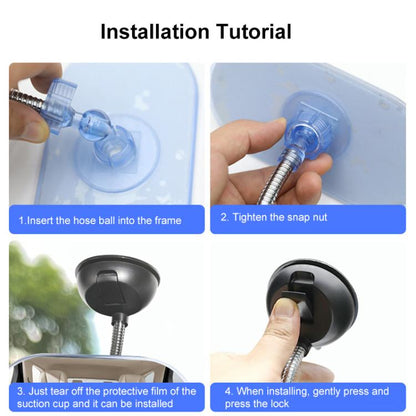 Installation Tutorial

1.Insert the hose ball into the frame

2. Tighten the snap nut

3. Just tear off the protective film of the suction cup and it can be installed

4. When installing, gently press and press the lock