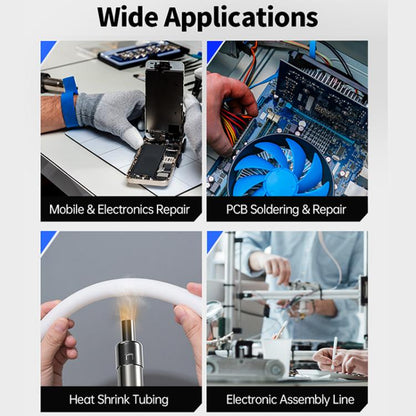 Wide Applications

Mobile & Electronics Repair

PCB Soldering & Repair

Heat Shrink Tubing

Electronic Assembly Line