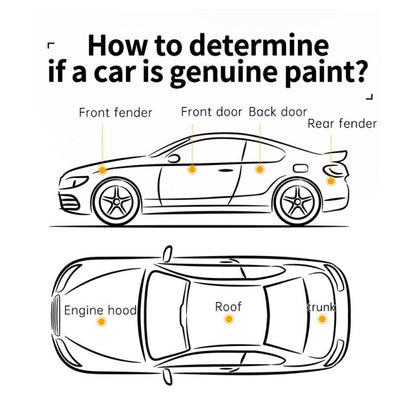 How to determine if a car is genuine paint?

Front fender

Front door

Back door

Rear fender

Engine hood

Roof

trunk