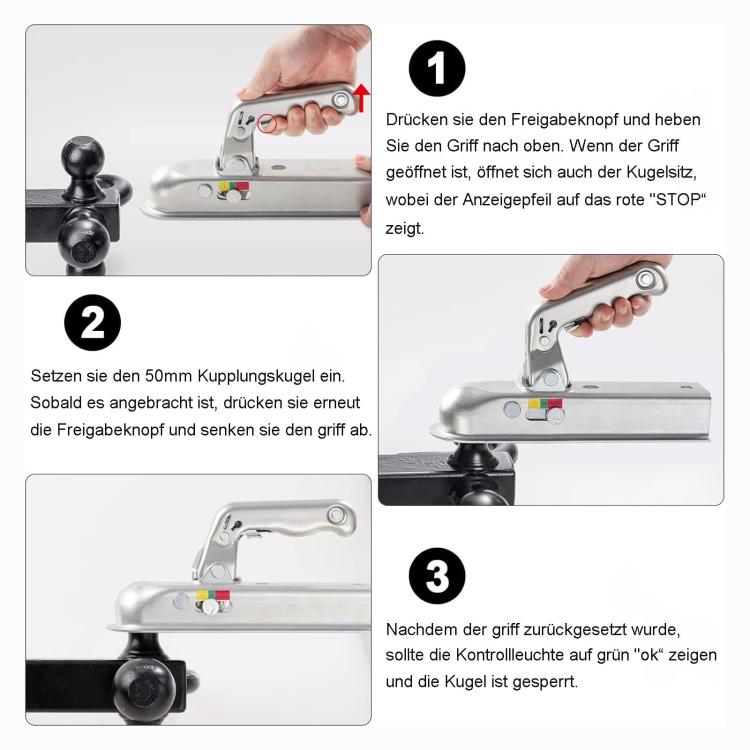 1

Drücken sie den Freigabeknopf und heben Sie den Griff nach oben. Wenn der Griff geöffnet ist, öffnet sich auch der Kugelsitz, wobei der Anzeigepfeil auf das rote "STOP“ zeigt.

2

Setzen sie den 50mm Kupplungskugel ein. Sobald es angebracht ist, drücken sie erneut die Freigabeknopf und senken sie den griff ab.

3

Nachdem der griff zurückgesetzt wurde, sollte die Kontrollleuchte auf grün "ok“ zeigen und die Kugel ist gesperrt.