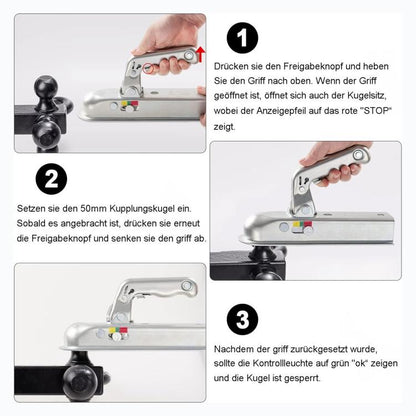 1

Drücken sie den Freigabeknopf und heben Sie den Griff nach oben. Wenn der Griff geöffnet ist, öffnet sich auch der Kugelsitz, wobei der Anzeigepfeil auf das rote "STOP" zeigt.

2

Setzen sie den 50mm Kupplungskugel ein. Sobald es angebracht ist, drücken sie erneut die Freigabeknopf und senken sie den griff ab.

3

Nachdem der griff zurückgesetzt wurde, sollte die Kontrollleuchte auf grün "ok" zeigen und die Kugel ist gesperrt.