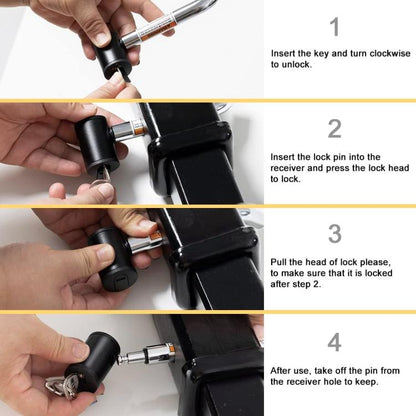 1

Insert the key and turn clockwise to unlock.

2

Insert the lock pin into the receiver and press the lock head to lock.

3

Pull the head of lock please, to make sure that it is locked after step 2.

4

After use, take off the pin from the receiver hole to keep.