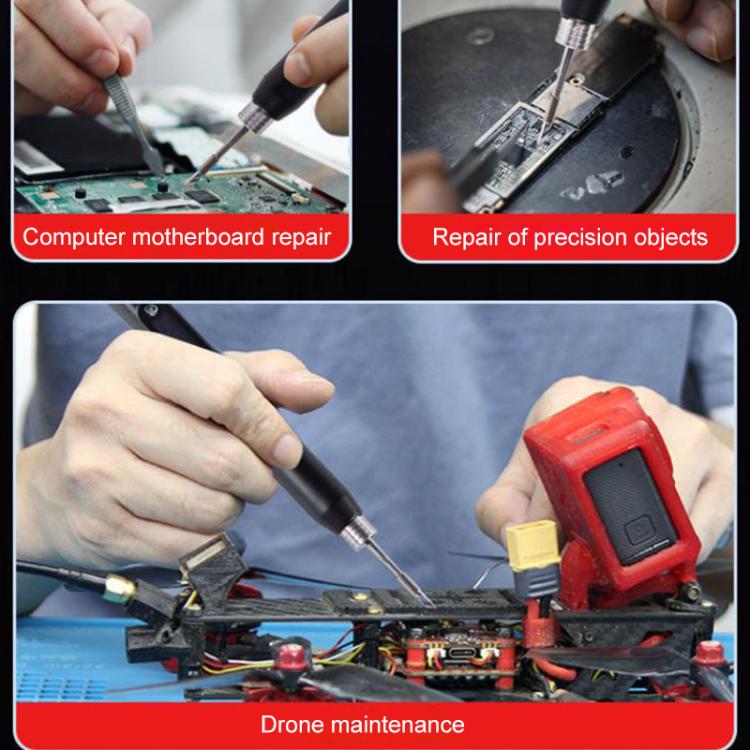 Computer motherboard repair

Repair of precision objects

Drone maintenance