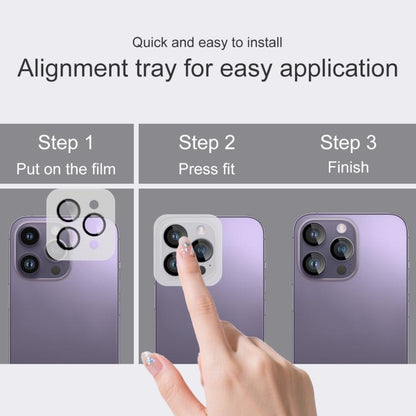 Quick and easy to install

Alignment tray for easy application

Step 1
Put on the film

Step 2
Press fit

Step 3
Finish