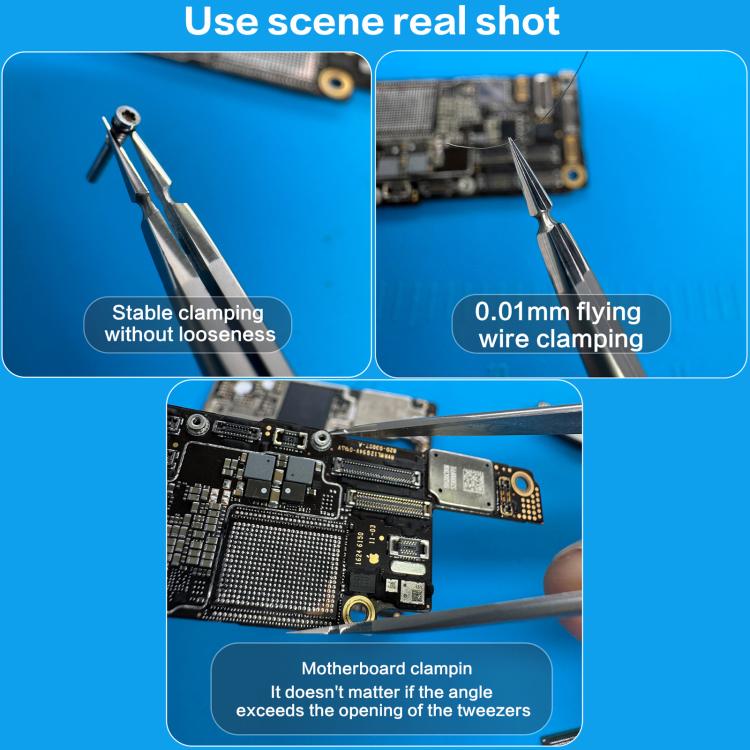 Use scene real shot

Stable clamping without looseness

0.01mm flying wire clamping

Motherboard clampin
It doesn't matter if the angle exceeds the opening of the tweezers