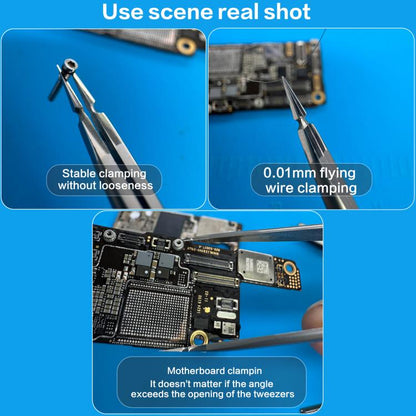 Use scene real shot

Stable clamping without looseness

0.01mm flying wire clamping

Motherboard clampin
It doesn't matter if the angle exceeds the opening of the tweezers