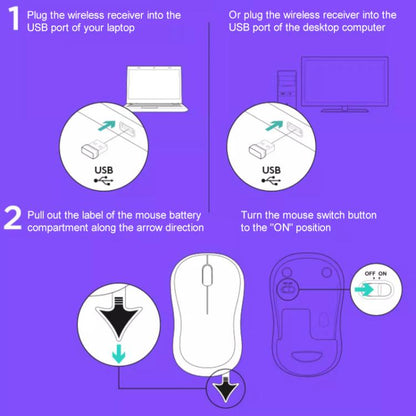 1 Plug the wireless receiver into the USB port of your laptop

USB

Or plug the wireless receiver into the USB port of the desktop computer

USB

2 Pull out the label of the mouse battery compartment along the arrow direction

Turn the mouse switch button to the "ON" position

OFF ON