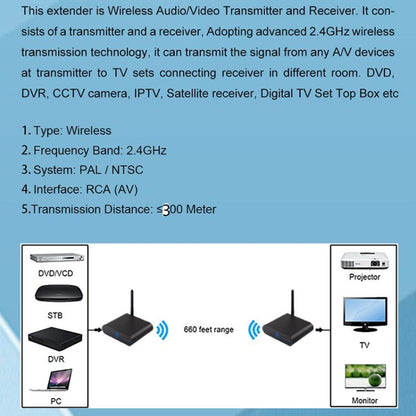 This extender is Wireless Audio/Video Transmitter and Receiver. It consists of a transmitter and a receiver, Adopting advanced 2.4GHz wireless transmission technology, it can transmit the signal from any A/V devices at transmitter to TV sets connecting receiver in different room. DVD, DVR, CCTV camera, IPTV, Satellite receiver, Digital TV Set Top Box etc

1. Type: Wireless
2. Frequency Band: 2.4GHz
3. System: PAL / NTSC
4. Interface: RCA (AV)
5.Transmission Distance: ≤300 Meter

DVD/VCD

STB

DVR

PC

660 feet range

Projector

TV

Monitor