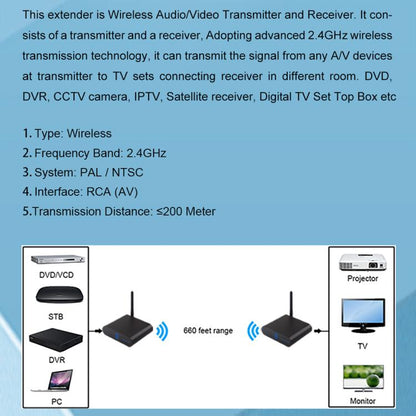 This extender is Wireless Audio/Video Transmitter and Receiver. It consists of a transmitter and a receiver, Adopting advanced 2.4GHz wireless transmission technology, it can transmit the signal from any A/V devices at transmitter to TV sets connecting receiver in different room. DVD, DVR, CCTV camera, IPTV, Satellite receiver, Digital TV Set Top Box etc

1. Type: Wireless
2. Frequency Band: 2.4GHz
3. System: PAL / NTSC
4. Interface: RCA (AV)
5.Transmission Distance: ≤200 Meter

DVD/VCD
STB
DVR
PC
660 feet range
Projector
TV
Monitor