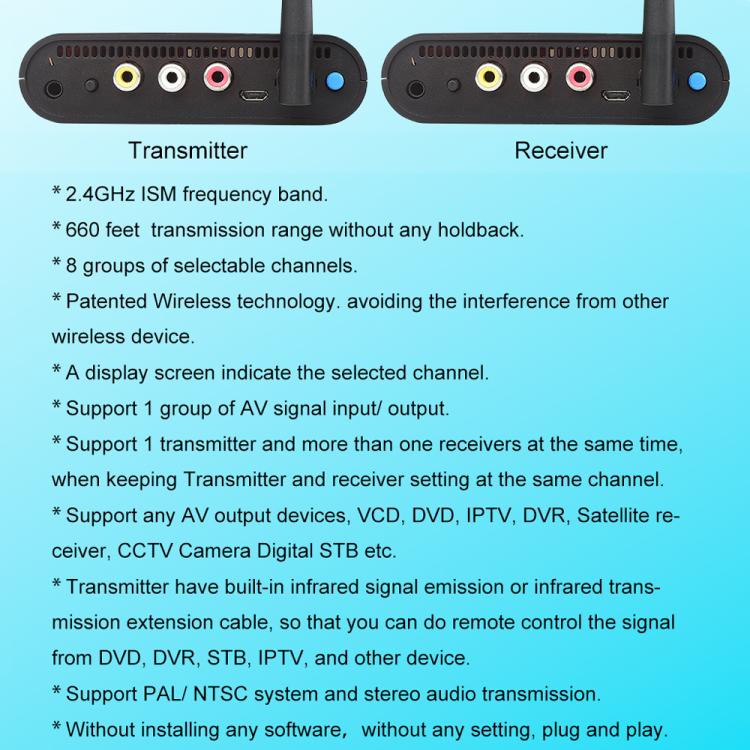 Transmitter

Receiver

* 2.4GHz ISM frequency band.

* 660 feet transmission range without any holdback.

* 8 groups of selectable channels.

* Patented Wireless technology. avoiding the interference from other wireless device.

* A display screen indicate the selected channel.

* Support 1 group of AV signal input/ output.

* Support 1 transmitter and more than one receivers at the same time, when keeping Transmitter and receiver setting at the same channel.

* Support any AV output devices, VCD, DVD, IPTV, DVR, Satellite receiver, CCTV Camera Digital STB etc.

* Transmitter have built-in infrared signal emission or infrared transmission extension cable, so that you can do remote control the signal from DVD, DVR, STB, IPTV, and other device.

* Support PAL/ NTSC system and stereo audio transmission.

* Without installing any software, without any setting, plug and play.