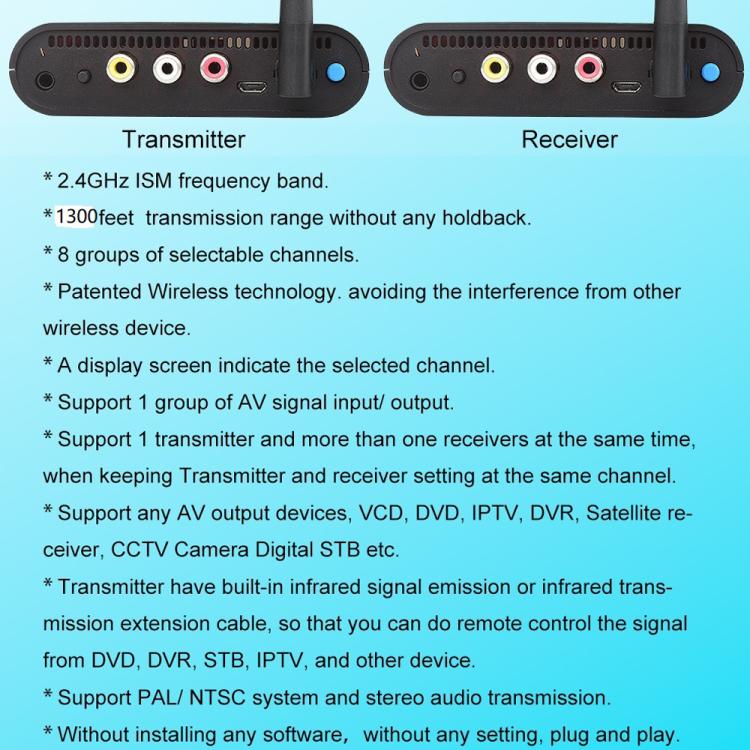 Transmitter

Receiver

* 2.4GHz ISM frequency band.

* 1300feet transmission range without any holdback.

* 8 groups of selectable channels.

* Patented Wireless technology. avoiding the interference from other wireless device.

* A display screen indicate the selected channel.

* Support 1 group of AV signal input/ output.

* Support 1 transmitter and more than one receivers at the same time, when keeping Transmitter and receiver setting at the same channel.

* Support any AV output devices, VCD, DVD, IPTV, DVR, Satellite receiver, CCTV Camera Digital STB etc.

* Transmitter have built-in infrared signal emission or infrared transmission extension cable, so that you can do remote control the signal from DVD, DVR, STB, IPTV, and other device.

* Support PAL/ NTSC system and stereo audio transmission.

* Without installing any software， without any setting, plug and play.