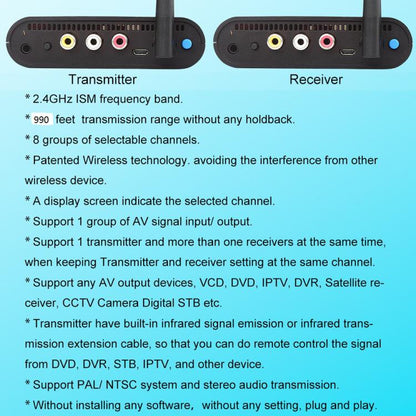 Transmitter

Receiver

* 2.4GHz ISM frequency band.

* 990 feet transmission range without any holdback.

* 8 groups of selectable channels.

* Patented Wireless technology. avoiding the interference from other wireless device.

* A display screen indicate the selected channel.

* Support 1 group of AV signal input/ output.

* Support 1 transmitter and more than one receivers at the same time, when keeping Transmitter and receiver setting at the same channel.

* Support any AV output devices, VCD, DVD, IPTV, DVR, Satellite receiver, CCTV Camera Digital STB etc.

* Transmitter have built-in infrared signal emission or infrared transmission extension cable, so that you can do remote control the signal from DVD, DVR, STB, IPTV, and other device.

* Support PAL/ NTSC system and stereo audio transmission.

* Without installing any software， without any setting, plug and play.