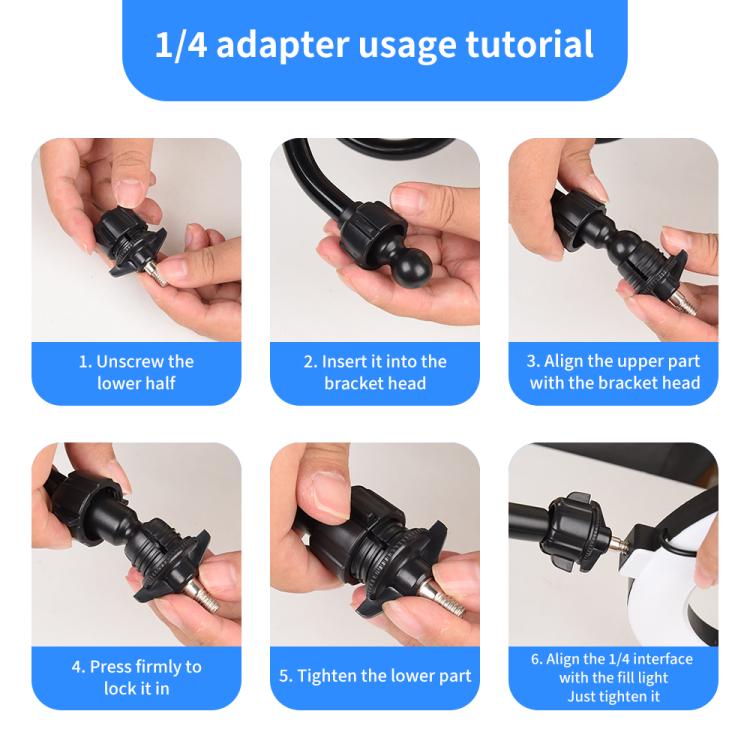 1/4 adapter usage tutorial

1. Unscrew the lower half

2. Insert it into the bracket head

3. Align the upper part with the bracket head

4. Press firmly to lock it in

5. Tighten the lower part

6. Align the 1/4 interface with the fill light Just tighten it