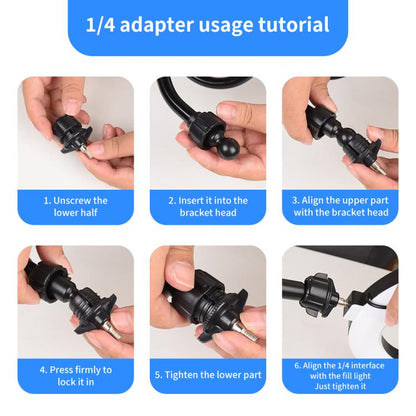 1/4 adapter usage tutorial

1. Unscrew the lower half

2. Insert it into the bracket head

3. Align the upper part with the bracket head

4. Press firmly to lock it in

5. Tighten the lower part

6. Align the 1/4 interface with the fill light Just tighten it