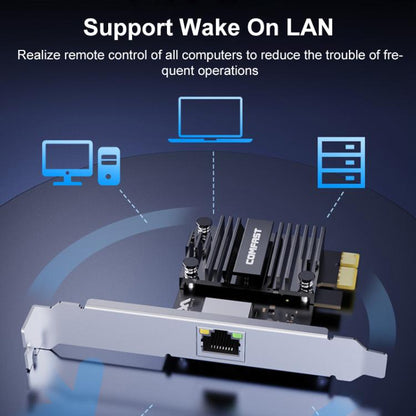 Support Wake On LAN

Realize remote control of all computers to reduce the trouble of frequent operations

COMFAST