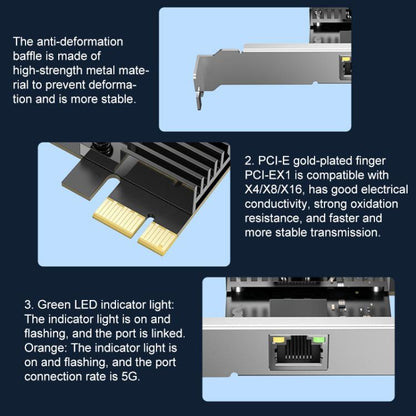 The anti-deformation baffle is made of high-strength metal material to prevent deformation and is more stable.

2. PCI-E gold-plated finger PCI-EX1 is compatible with X4/X8/X16, has good electrical conductivity, strong oxidation resistance, and faster and more stable transmission.

3. Green LED indicator light: The indicator light is on and flashing, and the port is linked. Orange: The indicator light is on and flashing, and the port connection rate is 5G.