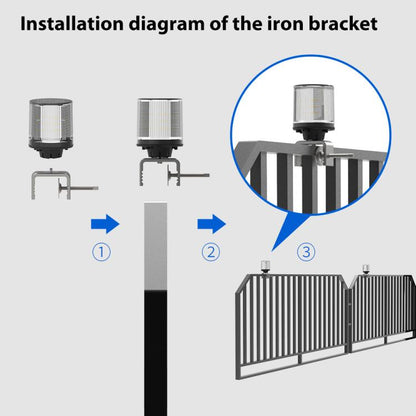 Installation diagram of the iron bracket

①

②

③