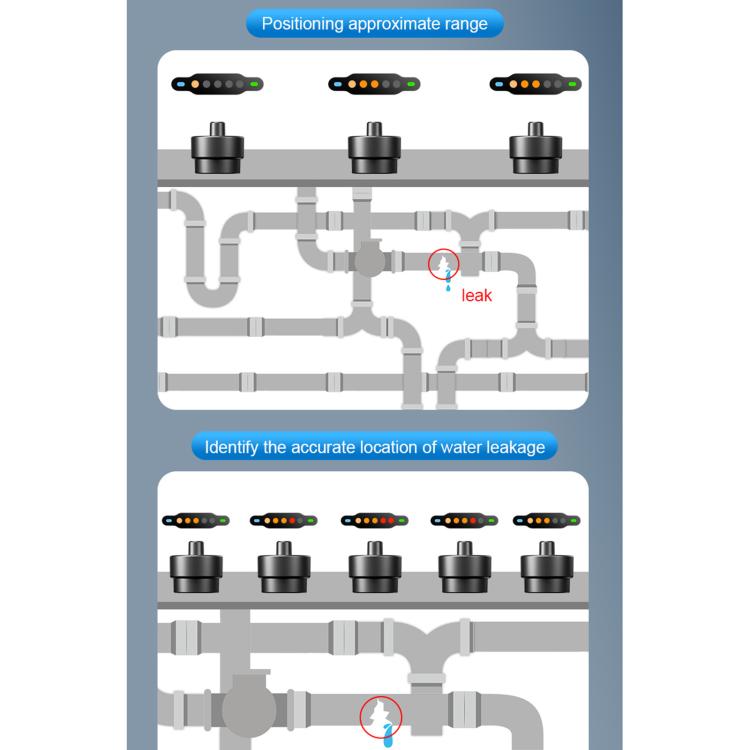 Positioning approximate range

leak

Identify the accurate location of water leakage