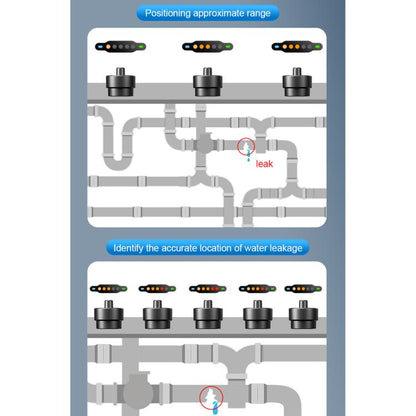 Positioning approximate range

leak

Identify the accurate location of water leakage