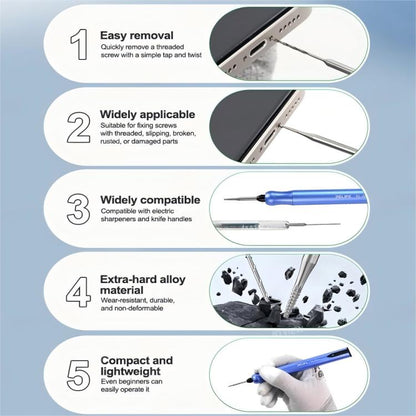 1
Easy removal
Quickly remove a threaded screw with a simple tap and twist

2
Widely applicable
Suitable for fixing screws with threaded, slipping, broken, rusted, or damaged parts

3
Widely compatible
Compatible with electric sharpeners and knife handles

4
Extra-hard alloy material
Wear-resistant, durable, and non-deformable

5
Compact and lightweight
Even beginners can easily operate it