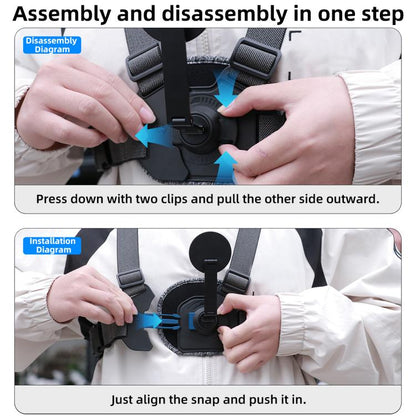 Assembly and disassembly in one step

Disassembly Diagram

Press down with two clips and pull the other side outward.

Installation Diagram

Just align the snap and push it in.