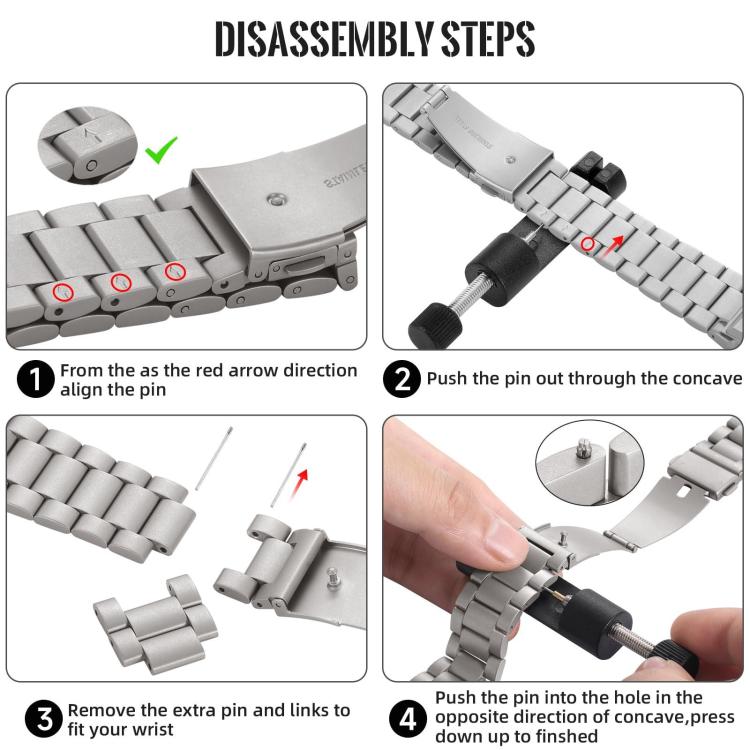 DISASSEMBLY STEPS

1 From the as the red arrow direction align the pin

2 Push the pin out through the concave

3 Remove the extra pin and links to fit your wrist

4 Push the pin into the hole in the opposite direction of concave,press down up to finshed