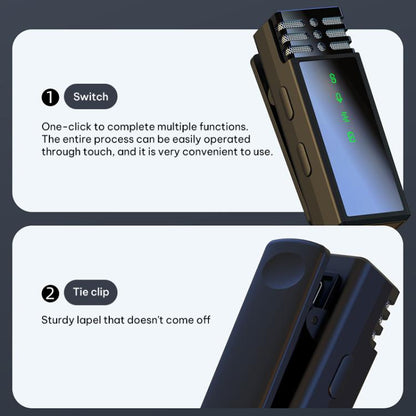 1 Switch

One-click to complete multiple functions. The entire process can be easily operated through touch, and it is very convenient to use.

2 Tie clip

Sturdy lapel that doesn't come off