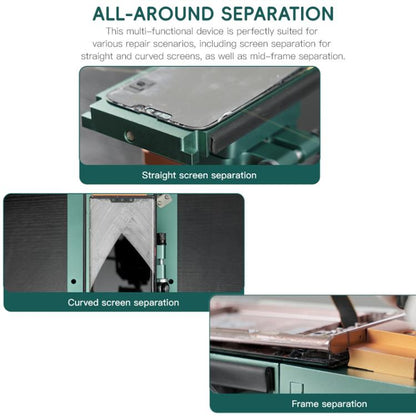 ALL-AROUND SEPARATION

This multi-functional device is perfectly suited for various repair scenarios, including screen separation for straight and curved screens, as well as mid-frame separation.

Straight screen separation

Curved screen separation

Frame separation