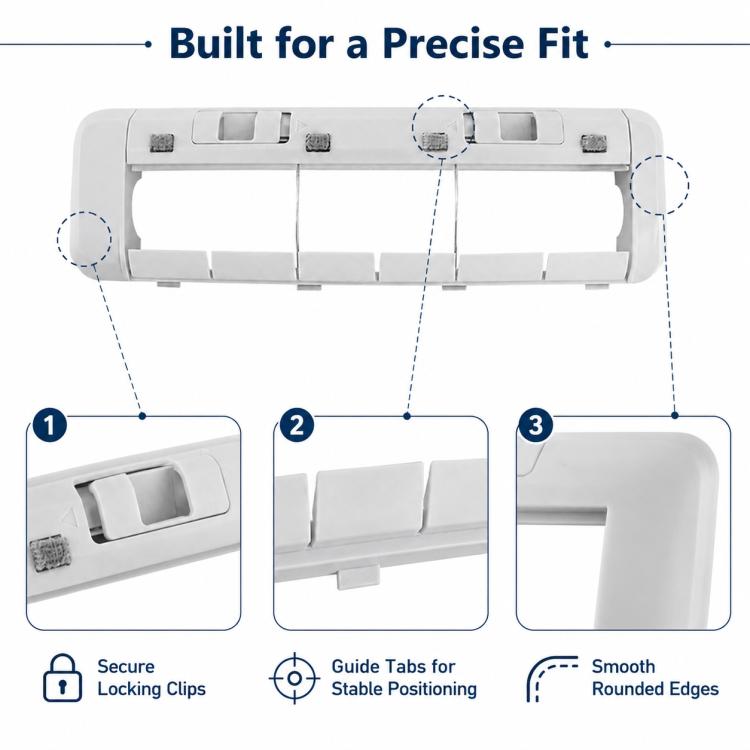 Built for a Precise Fit

1

2

3

Secure Locking Clips

Guide Tabs for Stable Positioning

Smooth Rounded Edges