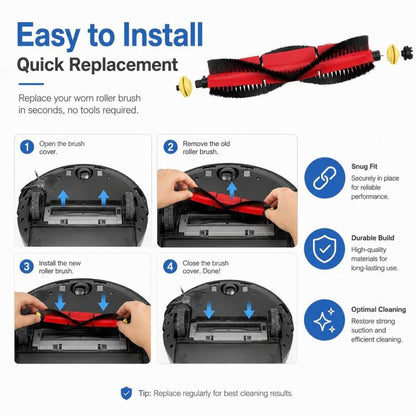 Easy to Install

Quick Replacement

Replace your worn roller brush in seconds, no tools required.

1 Open the brush cover.

2 Remove the old roller brush.

3 Install the new roller brush.

4 Close the brush cover. Done!

Snug Fit
Securely in place for reliable performance.

Durable Build
High-quality materials for long-lasting use.

Optimal Cleaning
Restore strong suction and efficient cleaning.

Tip: Replace regularly for best cleaning results.