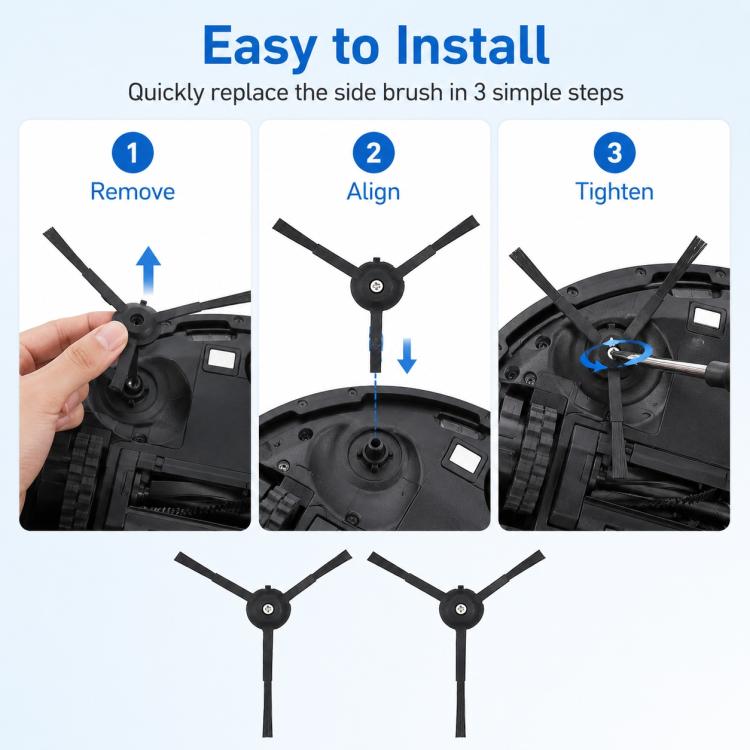 Easy to Install

Quickly replace the side brush in 3 simple steps

1
Remove

2
Align

3
Tighten