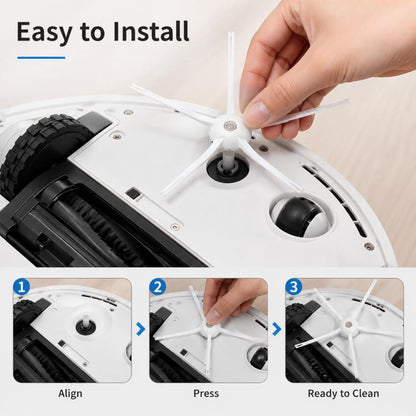 Easy to Install

1
Align

2
Press

3
Ready to Clean