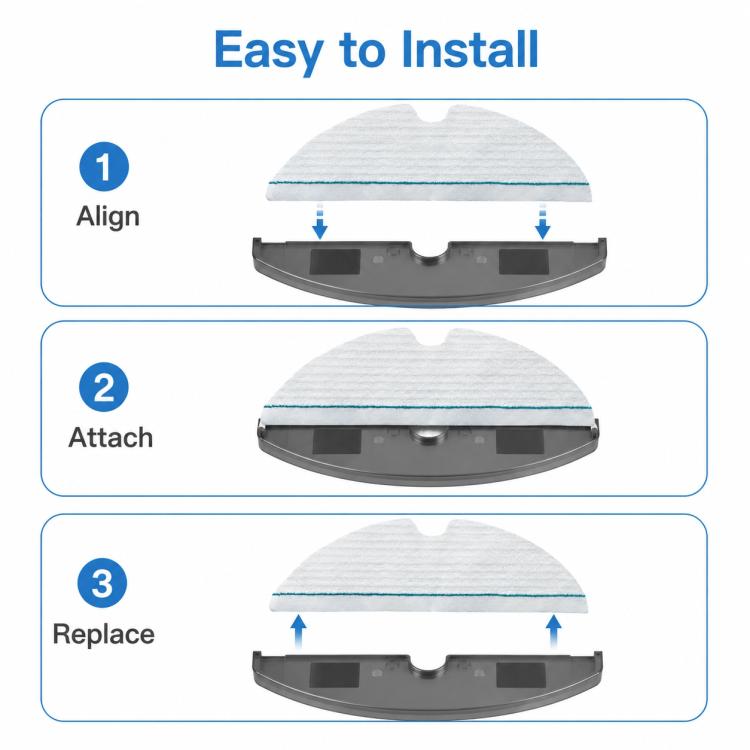 Easy to Install

1
Align

2
Attach

3
Replace