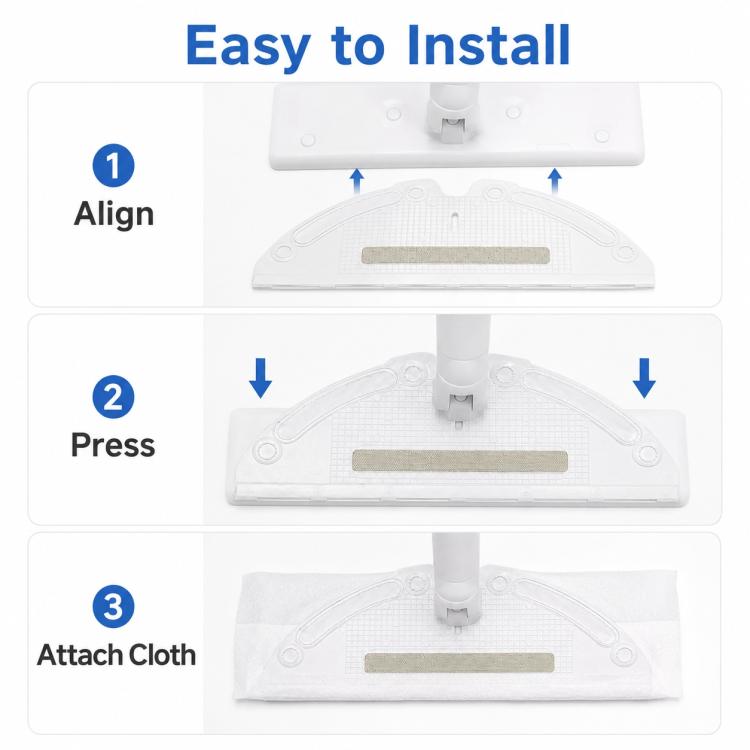 Easy to Install

1
Align

2
Press

3
Attach Cloth