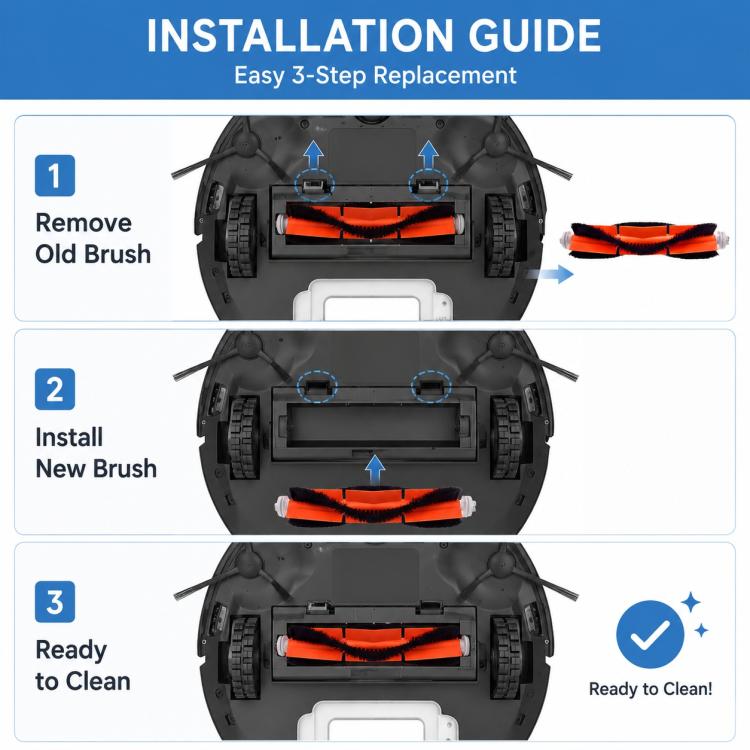 INSTALLATION GUIDE
Easy 3-Step Replacement

1
Remove Old Brush

2
Install New Brush

3
Ready to Clean

Ready to Clean!