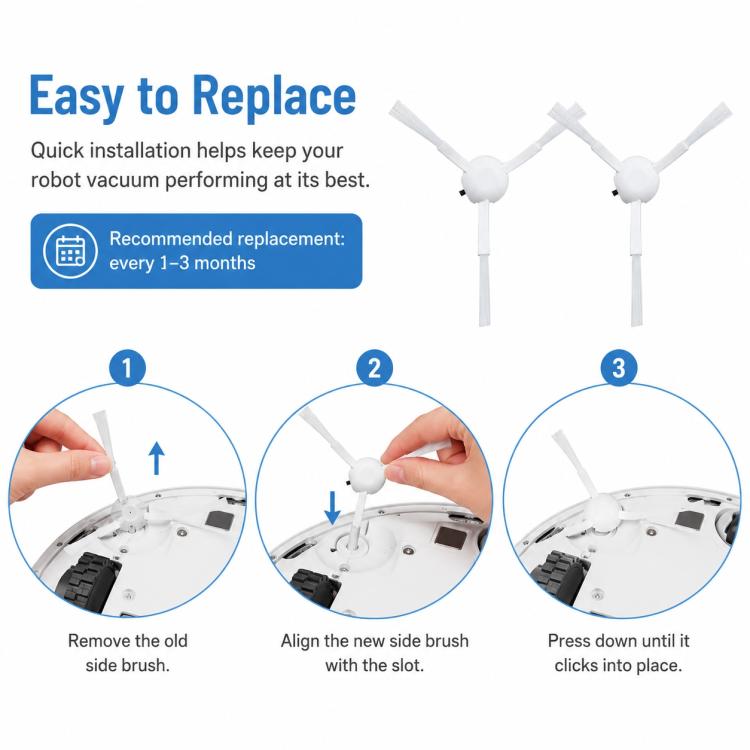 Easy to Replace

Quick installation helps keep your robot vacuum performing at its best.

Recommended replacement: every 1–3 months

1

Remove the old side brush.

2

Align the new side brush with the slot.

3

Press down until it clicks into place.