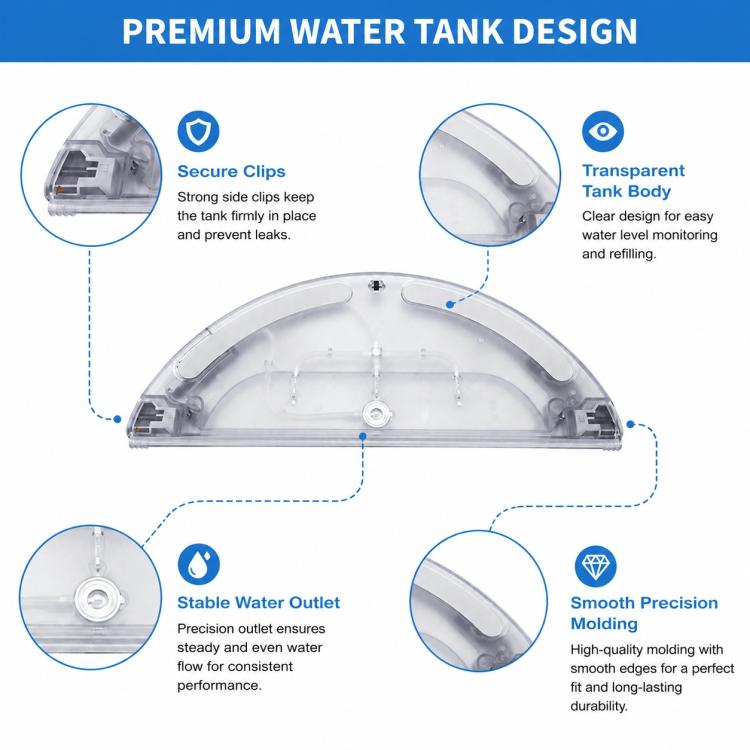 PREMIUM WATER TANK DESIGN

Secure Clips
Strong side clips keep the tank firmly in place and prevent leaks.

Transparent Tank Body
Clear design for easy water level monitoring and refilling.

Stable Water Outlet
Precision outlet ensures steady and even water flow for consistent performance.

Smooth Precision Molding
High-quality molding with smooth edges for a perfect fit and long-lasting durability.