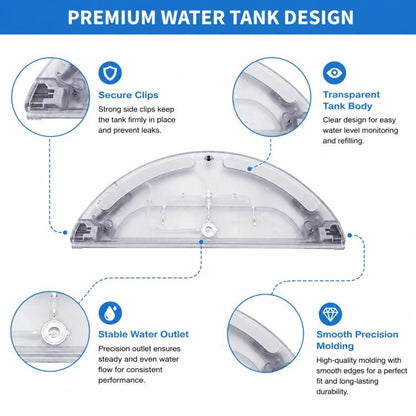 PREMIUM WATER TANK DESIGN

Secure Clips
Strong side clips keep the tank firmly in place and prevent leaks.

Transparent Tank Body
Clear design for easy water level monitoring and refilling.

Stable Water Outlet
Precision outlet ensures steady and even water flow for consistent performance.

Smooth Precision Molding
High-quality molding with smooth edges for a perfect fit and long-lasting durability.