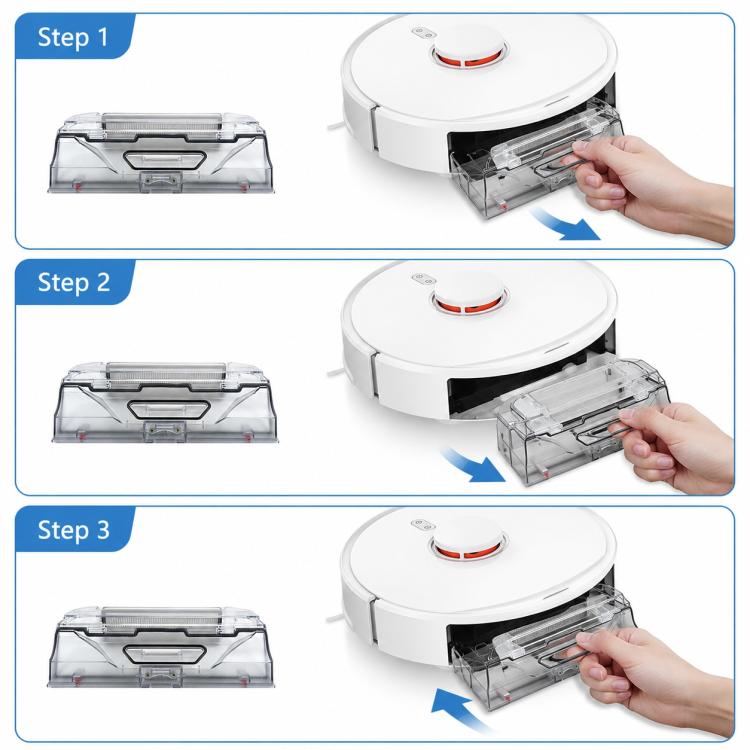 Step 1

Step 2

Step 3