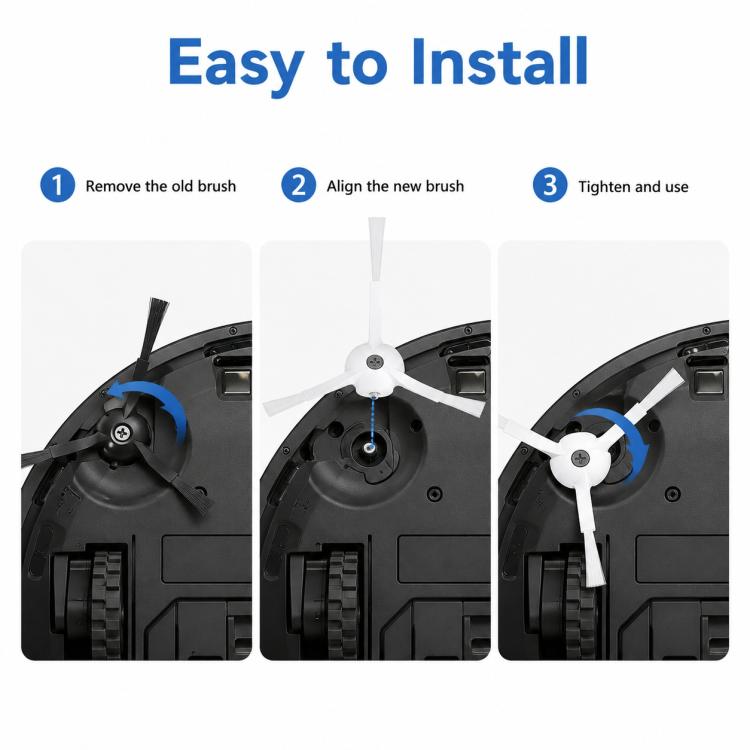 Easy to Install

1 Remove the old brush

2 Align the new brush

3 Tighten and use