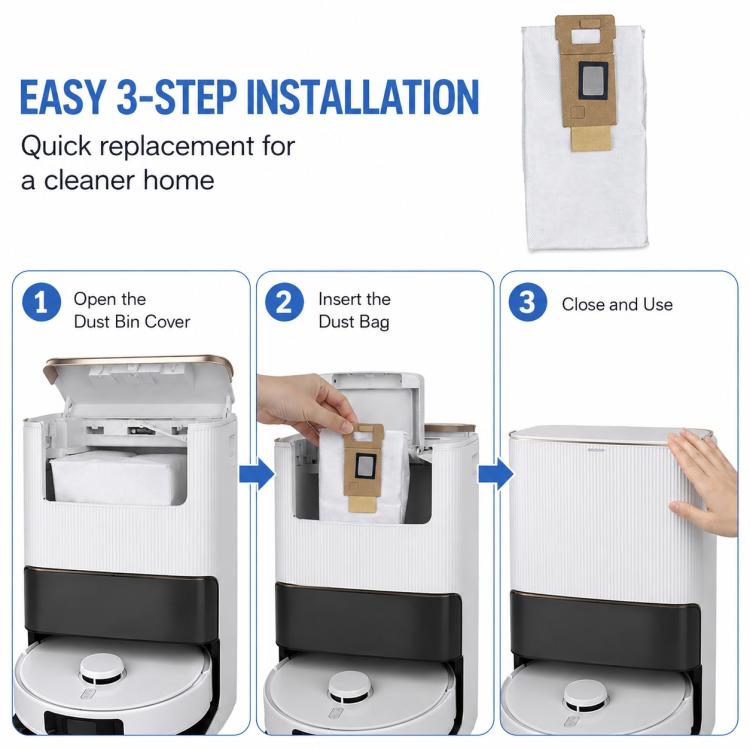 EASY 3-STEP INSTALLATION
Quick replacement for a cleaner home

1 Open the Dust Bin Cover

2 Insert the Dust Bag

3 Close and Use