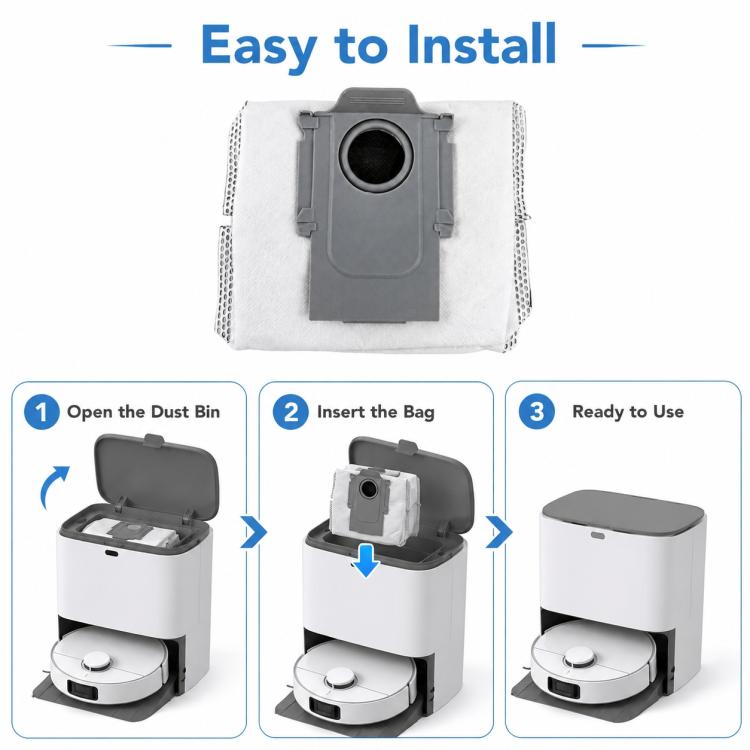 Easy to Install

1 Open the Dust Bin

2 Insert the Bag

3 Ready to Use