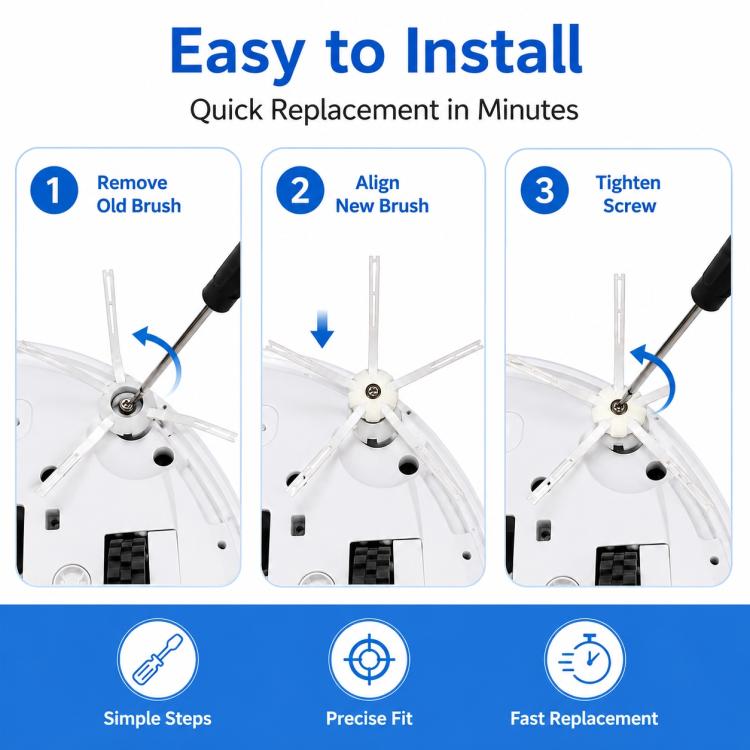 Easy to Install

Quick Replacement in Minutes

1 Remove Old Brush

2 Align New Brush

3 Tighten Screw

Simple Steps

Precise Fit

Fast Replacement