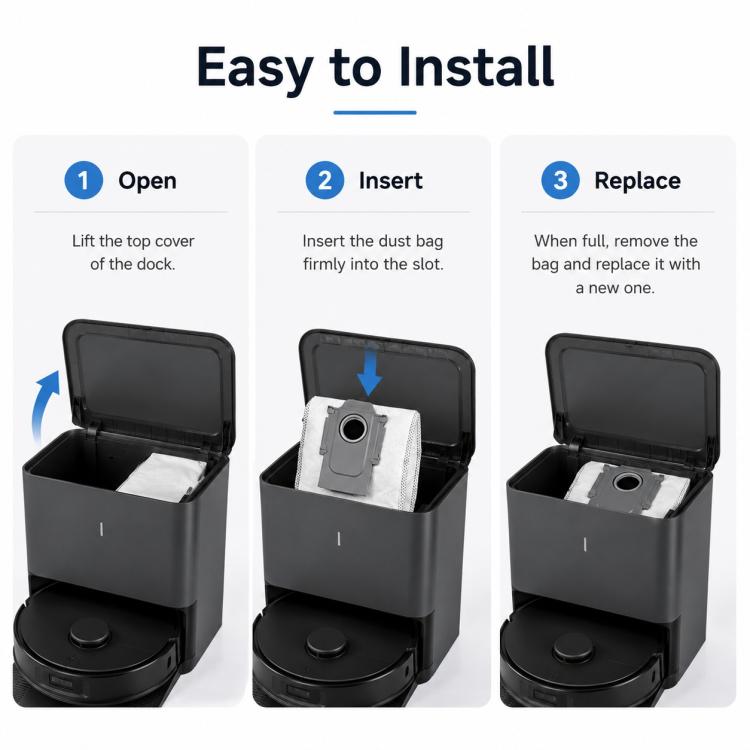 Easy to Install

1 Open

Lift the top cover of the dock.

2 Insert

Insert the dust bag firmly into the slot.

3 Replace

When full, remove the bag and replace it with a new one.