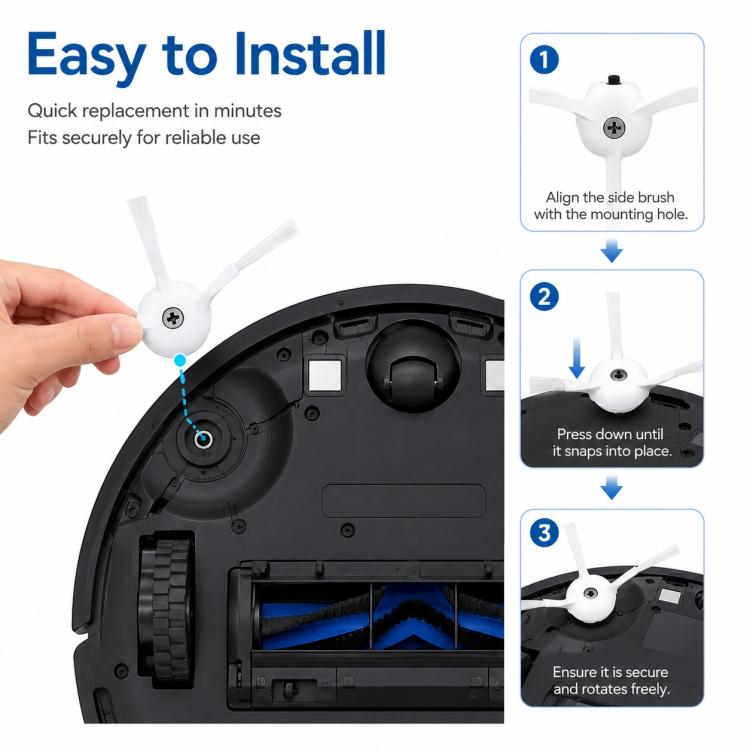 Easy to Install

Quick replacement in minutes
Fits securely for reliable use

1

Align the side brush with the mounting hole.

2

Press down until it snaps into place.

3

Ensure it is secure and rotates freely.