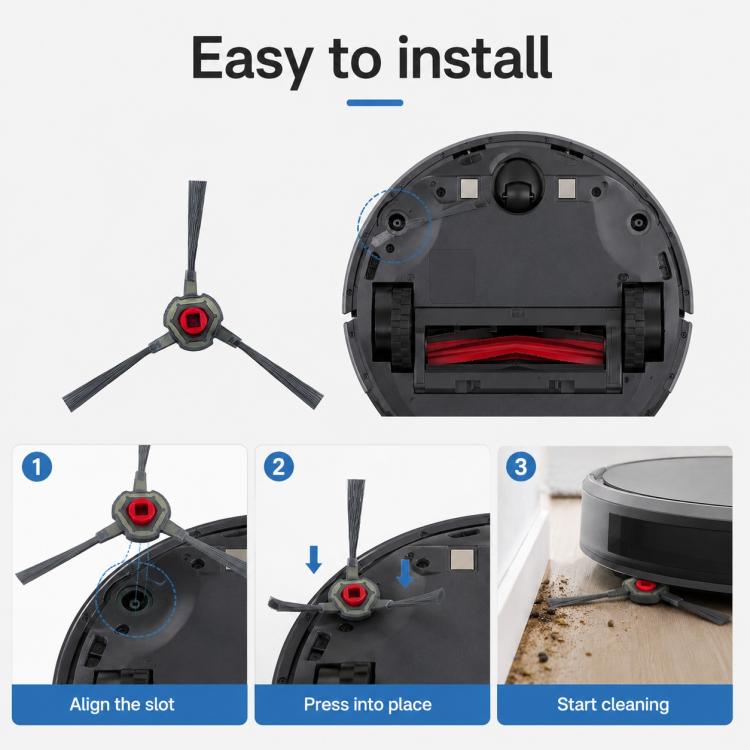 Easy to install

1
Align the slot

2
Press into place

3
Start cleaning