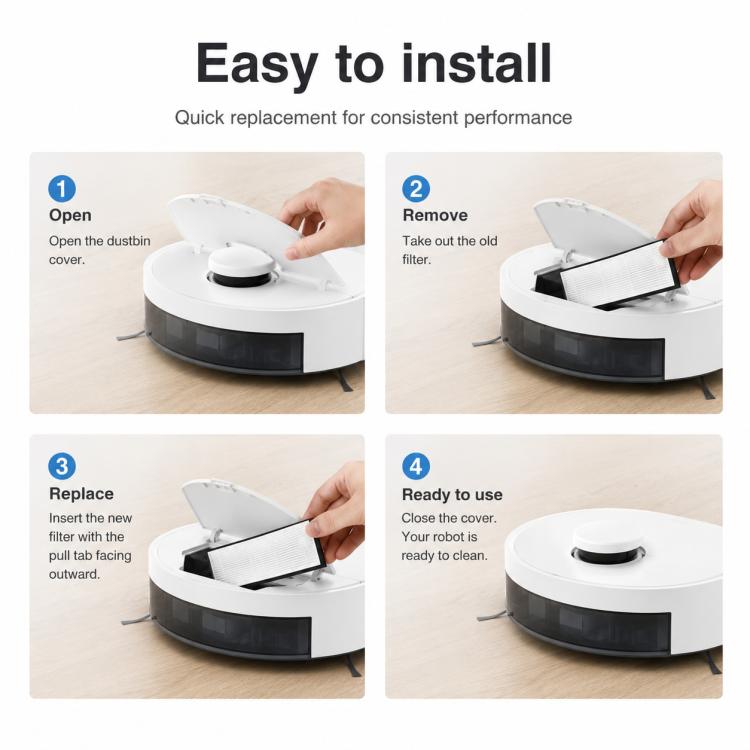 Easy to install

Quick replacement for consistent performance

1
Open
Open the dustbin cover.

2
Remove
Take out the old filter.

3
Replace
Insert the new filter with the pull tab facing outward.

4
Ready to use
Close the cover. Your robot is ready to clean.