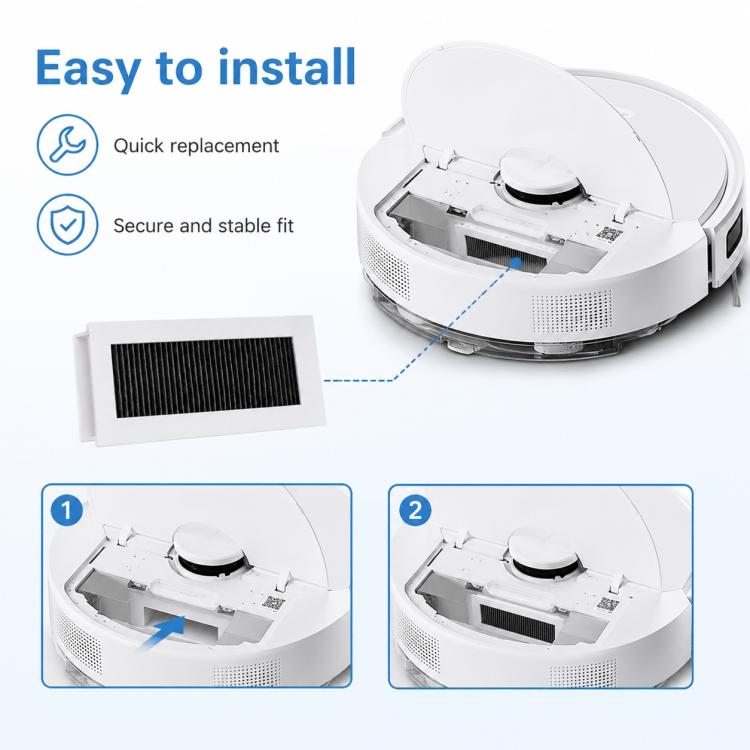 Easy to install

Quick replacement

Secure and stable fit

1

2