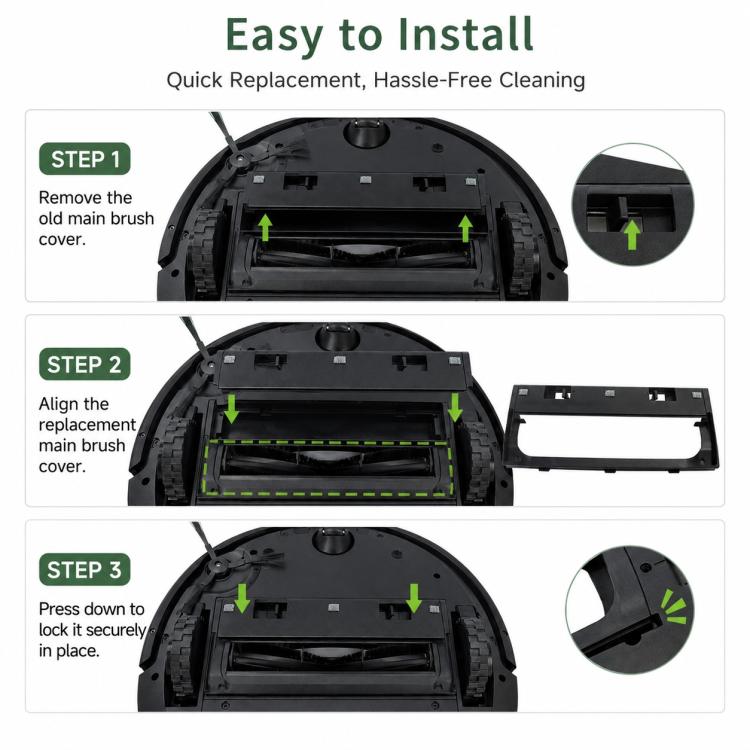 Easy to Install

Quick Replacement, Hassle-Free Cleaning

STEP 1

Remove the old main brush cover.

STEP 2

Align the replacement main brush cover.

STEP 3

Press down to lock it securely in place.